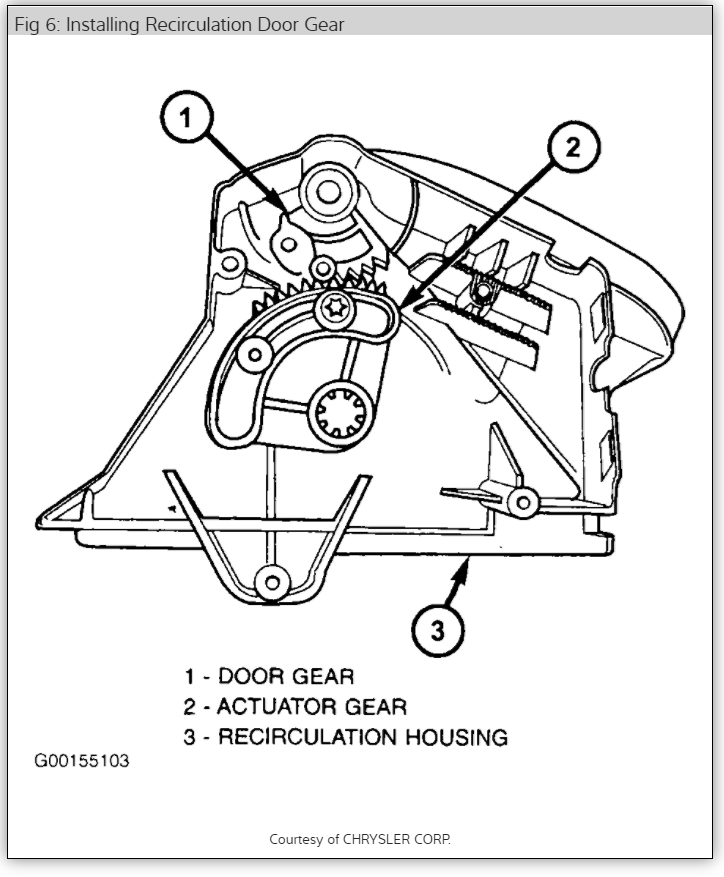 Fig 6: Installing Recirculation Door Gear

1

2

3

1 - DOOR GEAR
2 - ACTUATOR GEAR
3 - RECIRCULATION HOUSING

G00155103

Courtesy of CHRYSLER CORP.