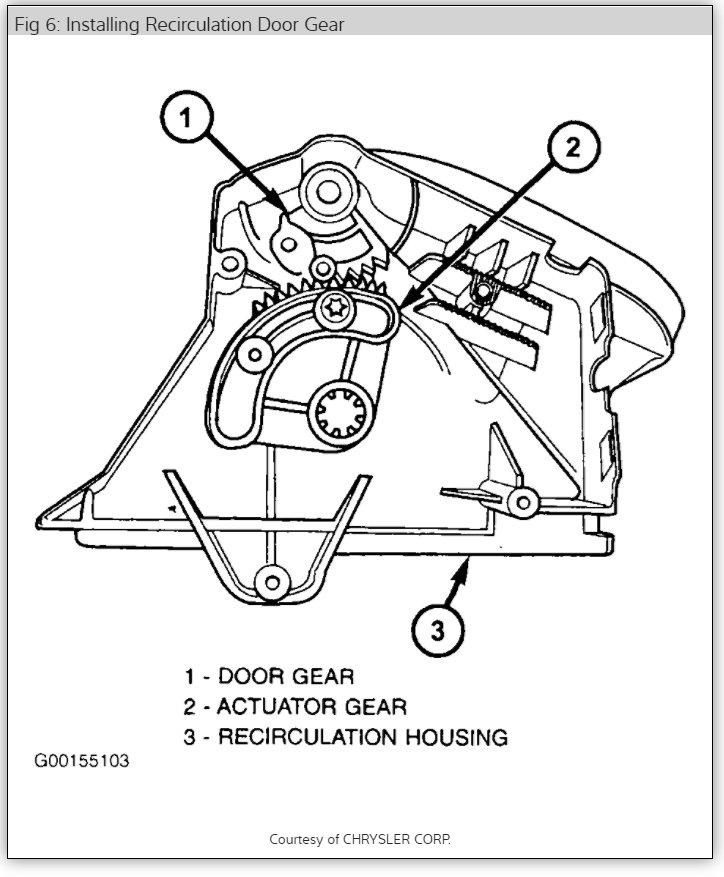 Fig 6: Installing Recirculation Door Gear

1

2

3

1 - DOOR GEAR
2 - ACTUATOR GEAR
3 - RECIRCULATION HOUSING

G00155103

Courtesy of CHRYSLER CORP.