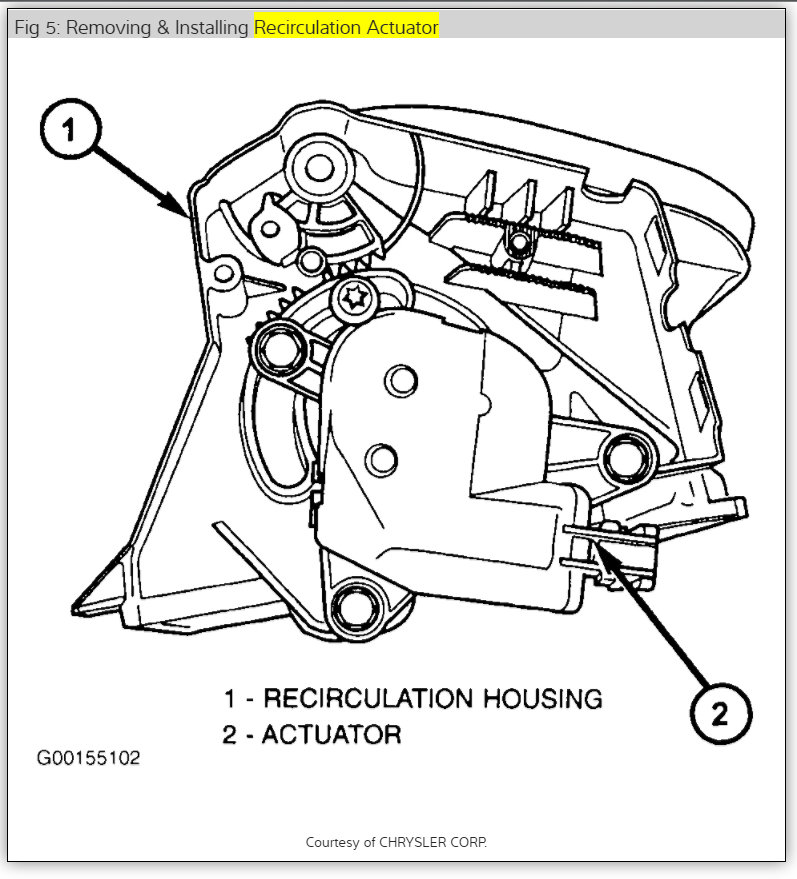 Fig 5: Removing & Installing Recirculation Actuator

1

2

1 - RECIRCULATION HOUSING
2 - ACTUATOR

G00155102

Courtesy of CHRYSLER CORP.