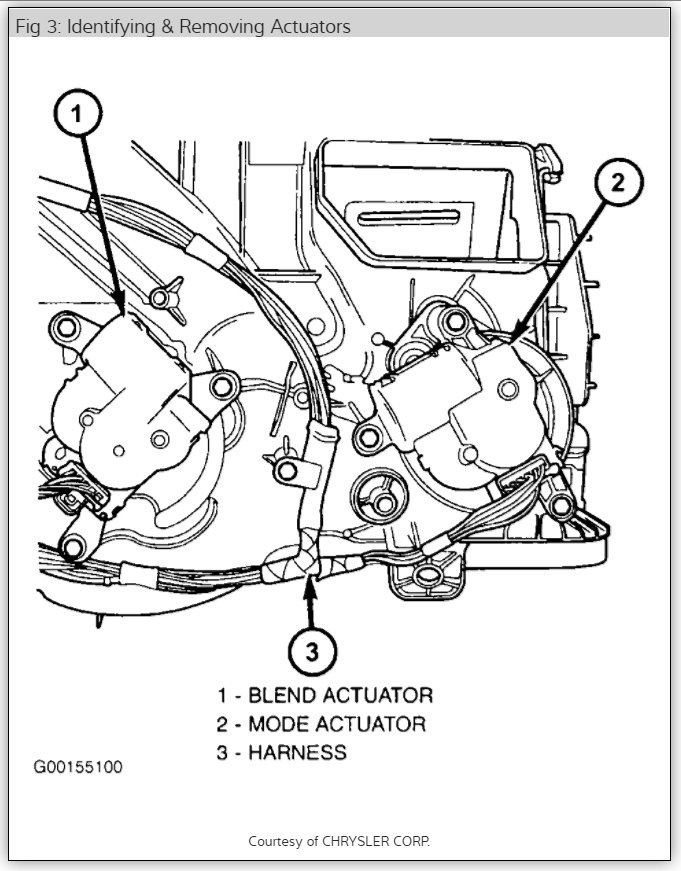 Fig 3: Identifying & Removing Actuators

1

2

3

1 - BLEND ACTUATOR
2 - MODE ACTUATOR
3 - HARNESS

G00155100

Courtesy of CHRYSLER CORP.