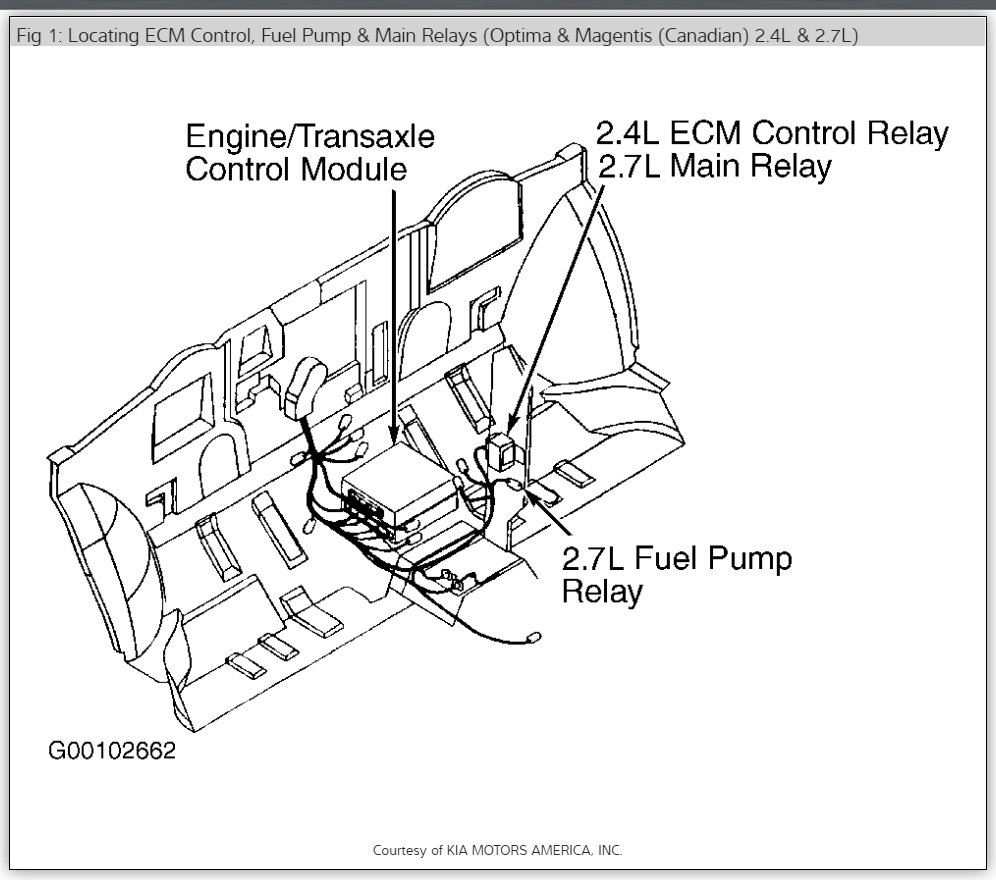 Fig 1: Locating ECM Control, Fuel Pump & Main Relays (Optima & Magentis (Canadian) 2.4L & 2.7L)

Engine/Transaxle Control Module

2.4L ECM Control Relay
2.7L Main Relay

2.7L Fuel Pump Relay

G00102662

Courtesy of KIA MOTORS AMERICA, INC.