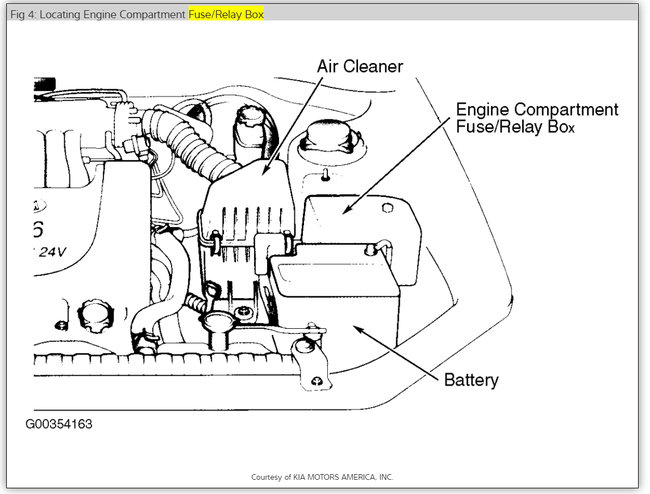 Fig 4: Locating Engine Compartment Fuse/Relay Box

Air Cleaner

Engine Compartment Fuse/Relay Box

6

24V

Battery

G00354163

Courtesy of KIA MOTORS AMERICA, INC.