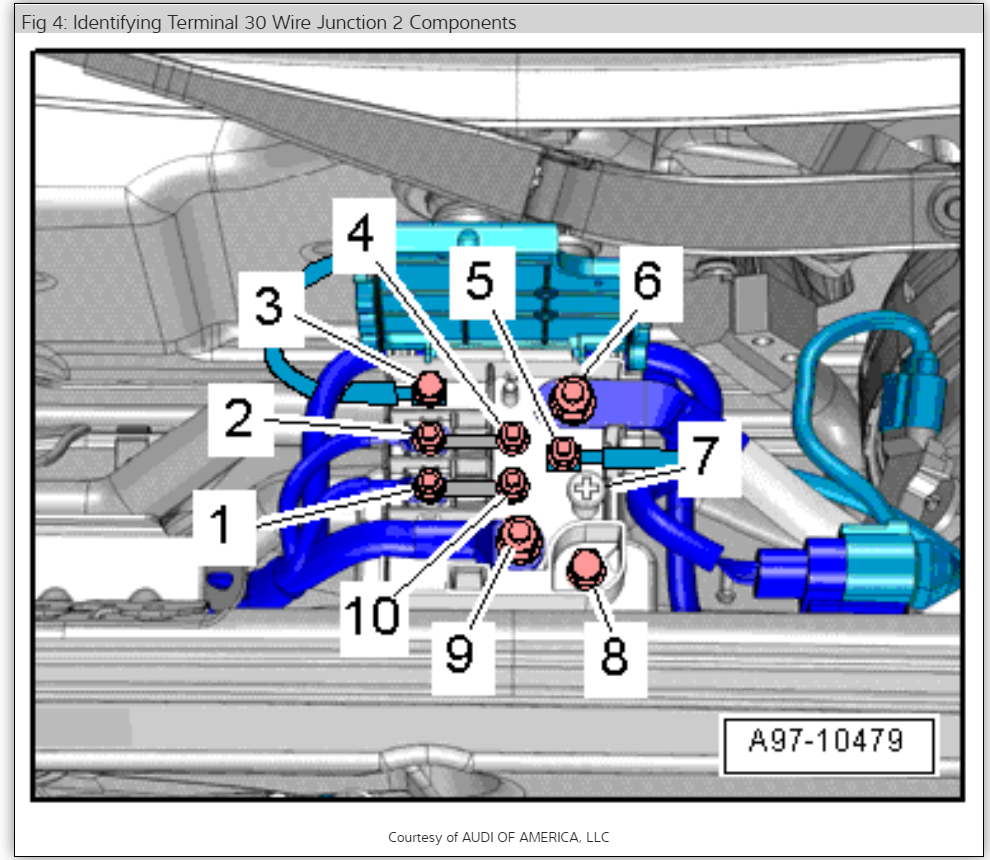 Fig 4: Identifying Terminal 30 Wire Junction 2 Components

4
5
6
3
2
7
1
10
9
8

A97-10479

Courtesy of AUDI OF AMERICA, LLC