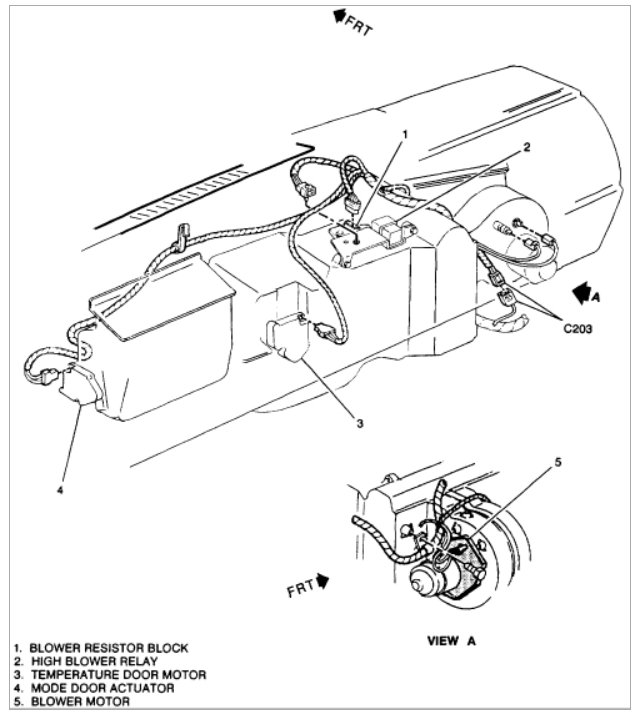 FRT

1

2

A

C203

3

4

5

FRT

VIEW A

1. BLOWER RESISTOR BLOCK
2. HIGH BLOWER RELAY
3. TEMPERATURE DOOR MOTOR
4. MODE DOOR ACTUATOR
5. BLOWER MOTOR