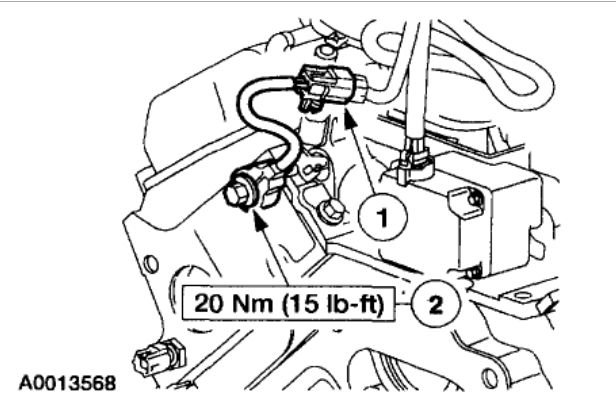 1

20 Nm (15 lb-ft)

2

A0013568