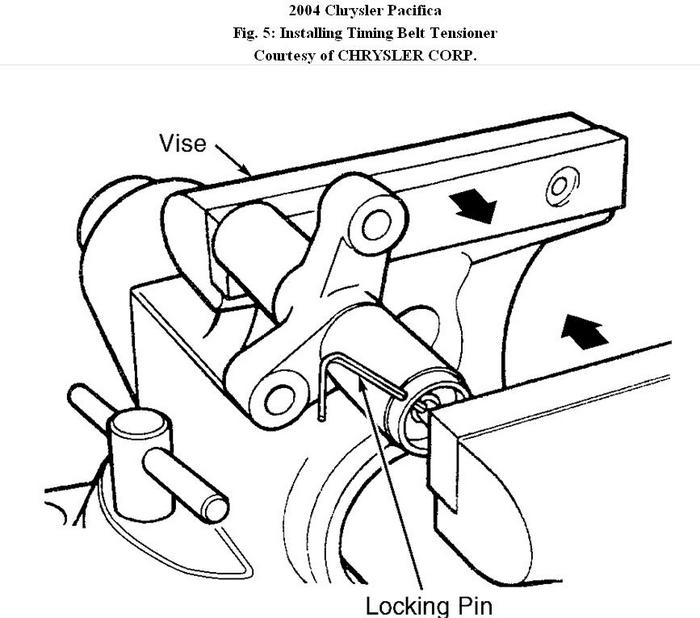 2004 Chrysler Pacifica
Fig. 5: Installing Timing Belt Tensioner
Courtesy of CHRYSLER CORP.

Vise

Locking Pin