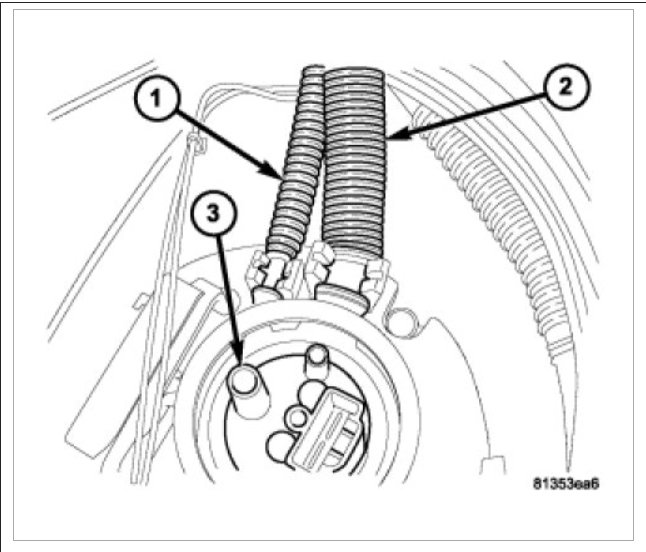 1
2
3
81353ea6