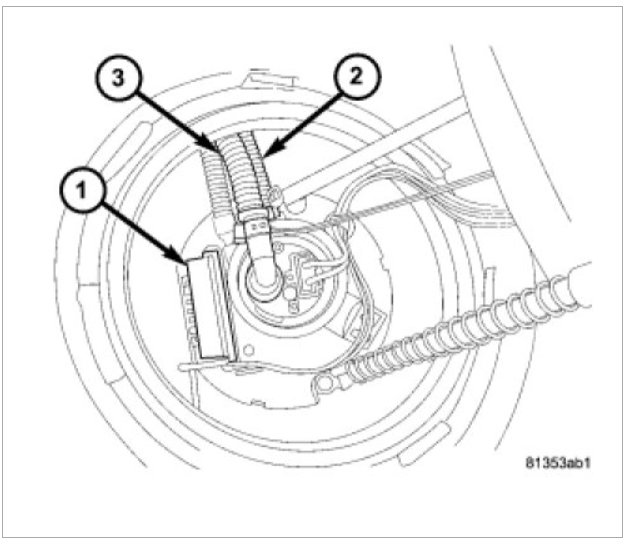 3
2
1
81353ab1