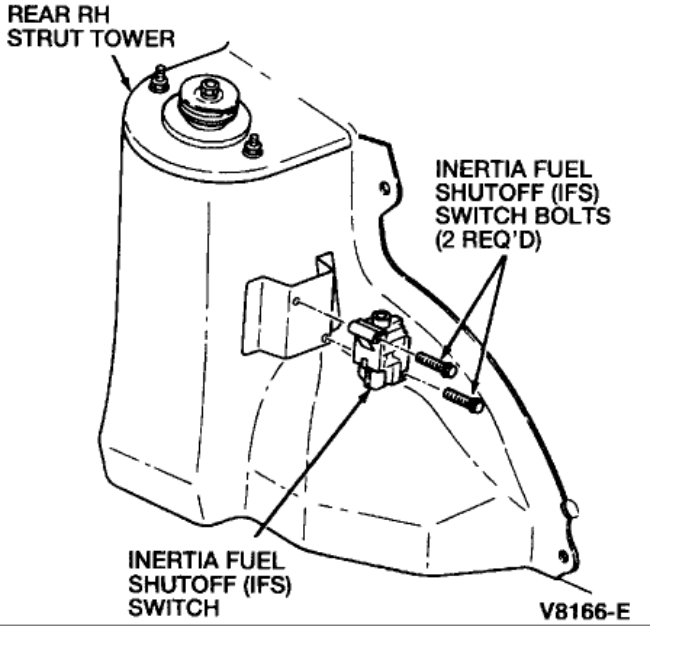 REAR RH STRUT TOWER

INERTIA FUEL SHUTOFF (IFS) SWITCH BOLTS (2 REQ'D)

INERTIA FUEL SHUTOFF (IFS) SWITCH

V8166-E