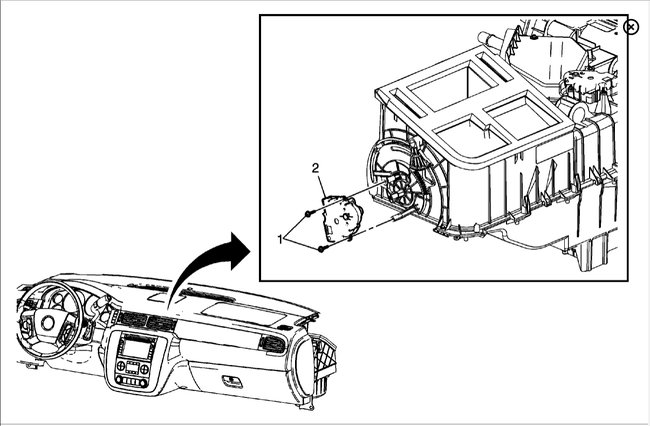 2

1