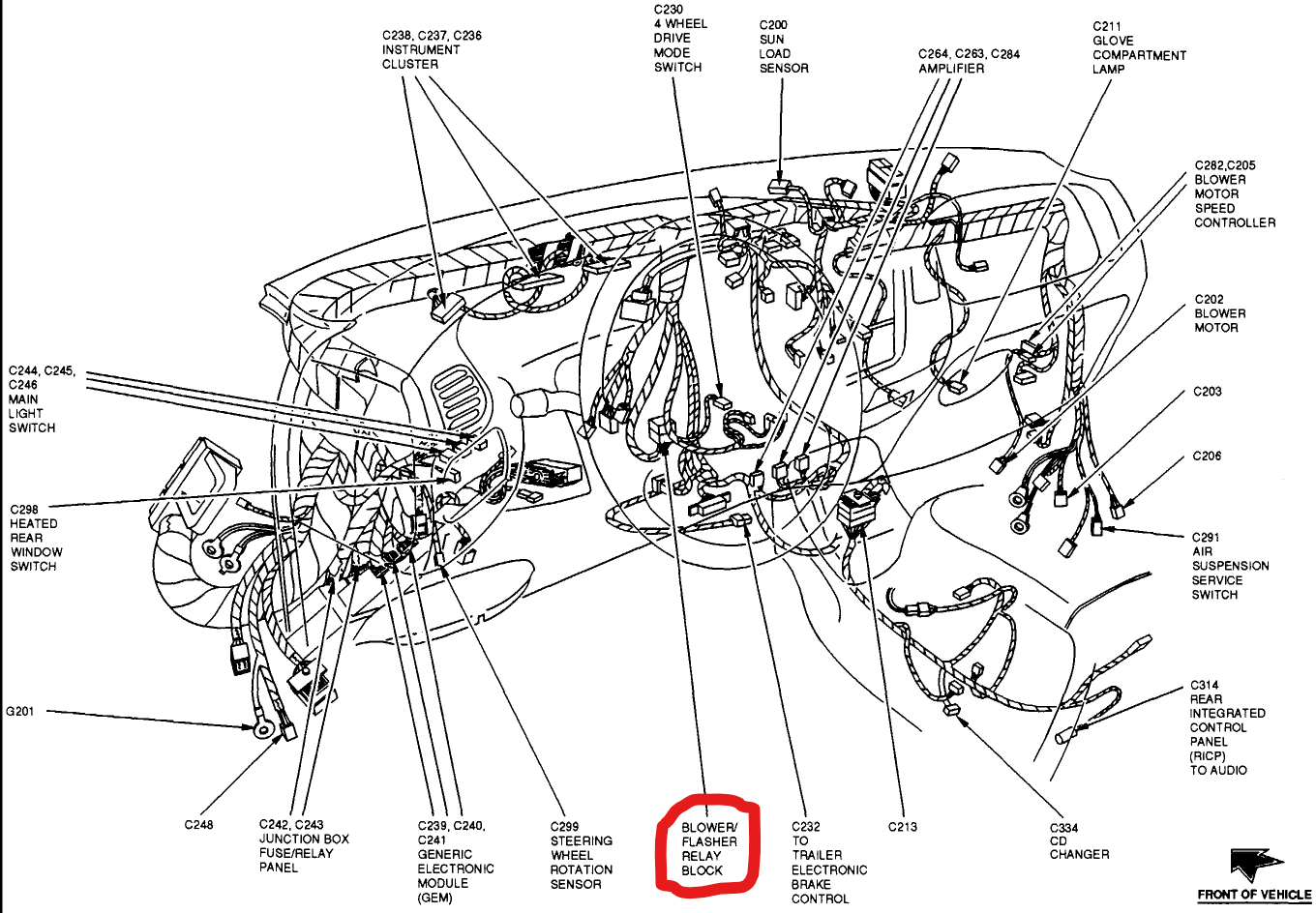 C238, C237, C236
INSTRUMENT
CLUSTER

C230
4 WHEEL
DRIVE
MODE
SWITCH

C200
SUN
LOAD
SENSOR

C264, C263, C284
AMPLIFIER

C211
GLOVE
COMPARTMENT
LAMP

C282,C205
BLOWER
MOTOR
SPEED
CONTROLLER

C202
BLOWER
MOTOR

C203

C206

C291
AIR
SUSPENSION
SERVICE
SWITCH

C314
REAR
INTEGRATED
CONTROL
PANEL
(RICP)
TO AUDIO

C244, C245,
C246
MAIN
LIGHT
SWITCH

C298
HEATED
REAR
WINDOW
SWITCH

G201

C248

C242, C243
JUNCTION BOX
FUSE/RELAY
PANEL

C239, C240,
C241
GENERIC
ELECTRONIC
MODULE
(GEM)

C299
STEERING
WHEEL
ROTATION
SENSOR

BLOWER/
FLASHER
RELAY
BLOCK

C232
TO
TRAILER
ELECTRONIC
BRAKE
CONTROL

C213

C334
CD
CHANGER

FRONT OF VEHICLE