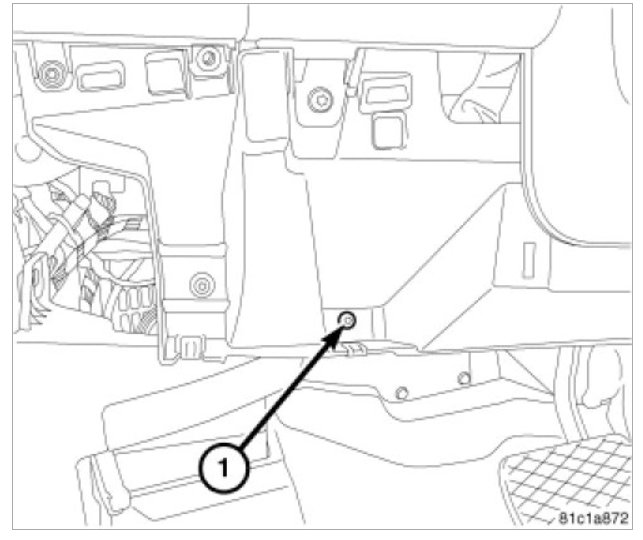 1

81c1a872