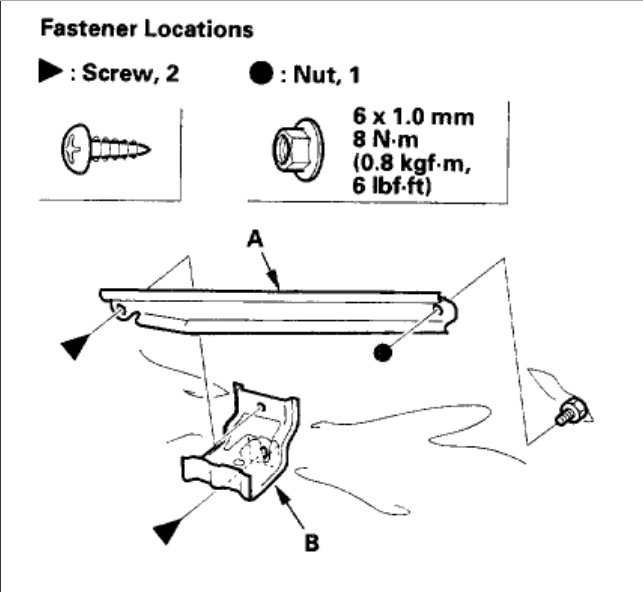 Fastener Locations

▶ : Screw, 2

● : Nut, 1

6 x 1.0 mm
8 N·m
(0.8 kgf·m,
6 lbf·ft)

A

B