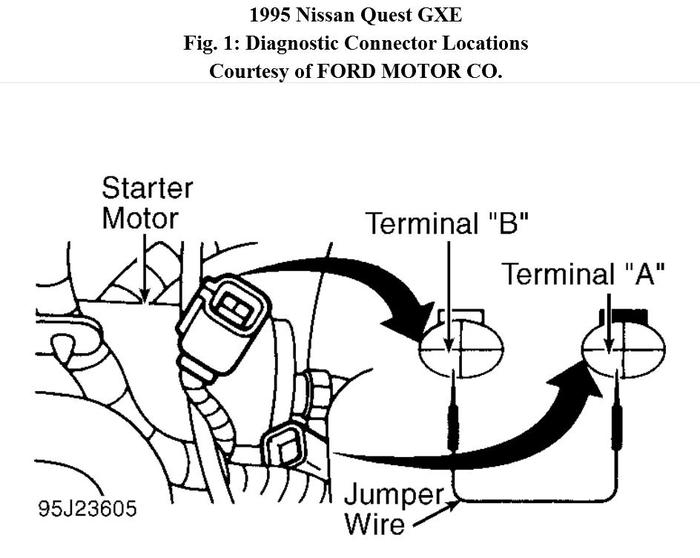 1995 Nissan Quest GXE
Fig. 1: Diagnostic Connector Locations
Courtesy of FORD MOTOR CO.

Starter Motor

Terminal "B"

Terminal "A"

Jumper Wire

95J23605