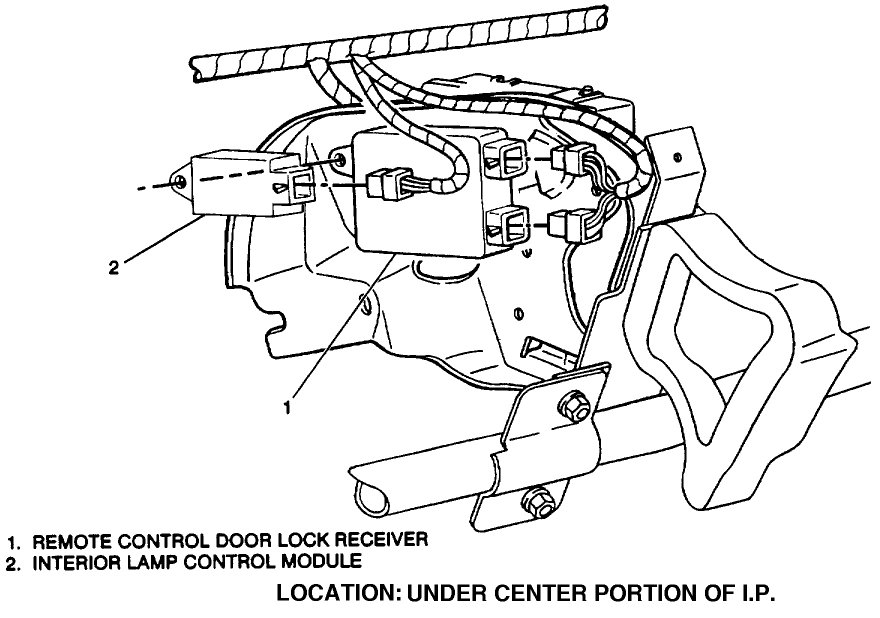 2

1

1. REMOTE CONTROL DOOR LOCK RECEIVER
2. INTERIOR LAMP CONTROL MODULE

LOCATION: UNDER CENTER PORTION OF I.P.