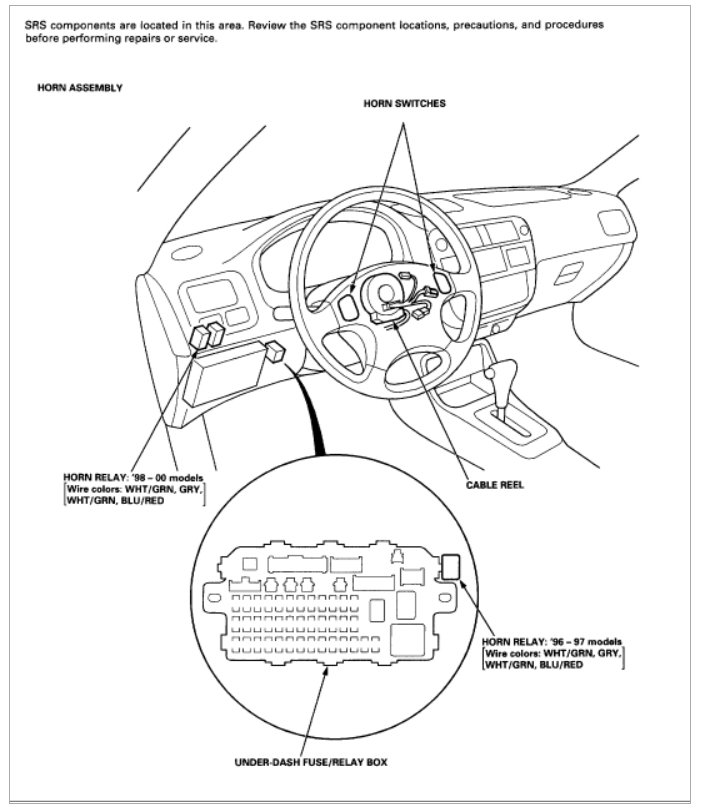 SRS components are located in this area. Review the SRS component locations, precautions, and procedures before performing repairs or service.

HORN ASSEMBLY

HORN SWITCHES

HORN RELAY: '98 – 00 models
[Wire colors: WHT/GRN, GRY, WHT/GRN, BLU/RED]

CABLE REEL

HORN RELAY: '96 – 97 models
[Wire colors: WHT/GRN, GRY, WHT/GRN, BLU/RED]

UNDER-DASH FUSE/RELAY BOX