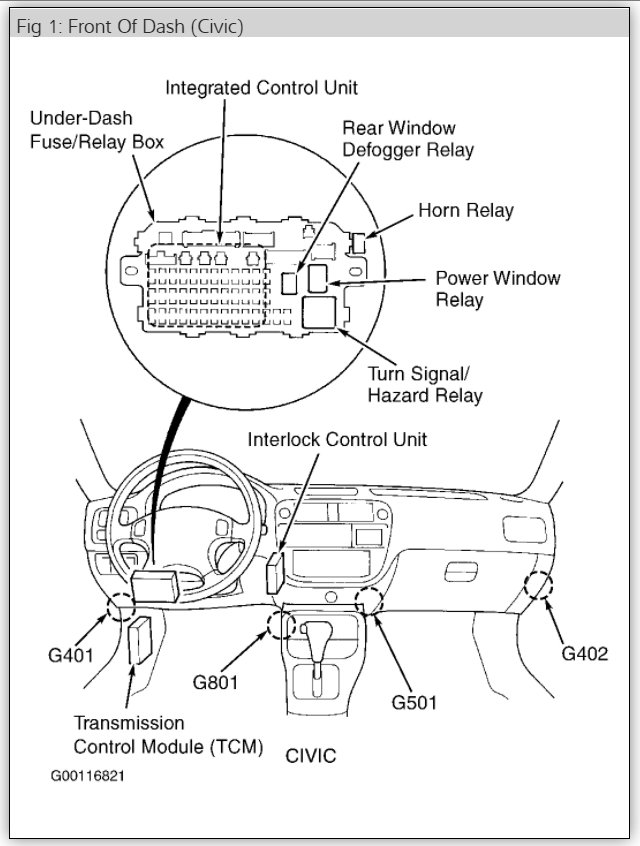 Fig 1: Front Of Dash (Civic)

Integrated Control Unit

Under-Dash Fuse/Relay Box

Rear Window Defogger Relay

Horn Relay

Power Window Relay

Turn Signal/ Hazard Relay

Interlock Control Unit

G401

G801

G501

G402

Transmission Control Module (TCM)

CIVIC

G00116821