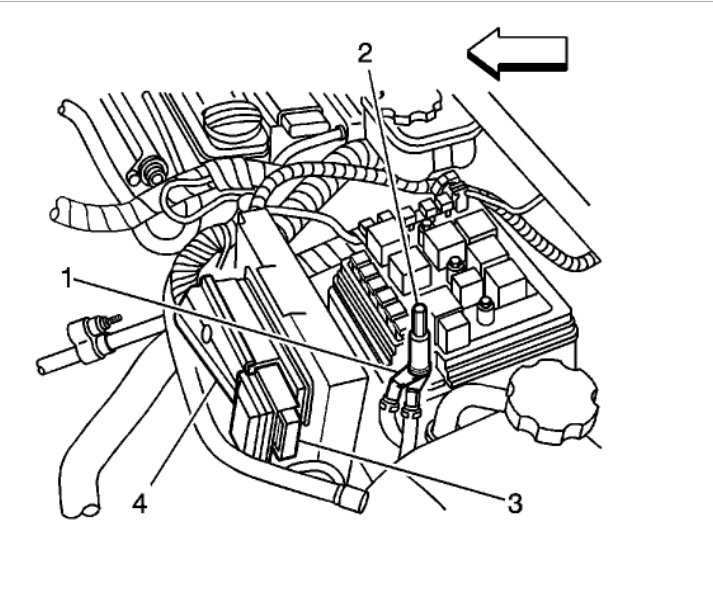 2
1
4
3