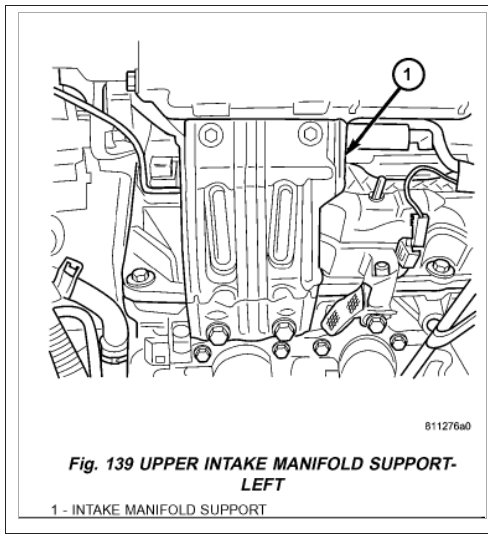 1

811276a0

Fig. 139 UPPER INTAKE MANIFOLD SUPPORT-LEFT

1 - INTAKE MANIFOLD SUPPORT