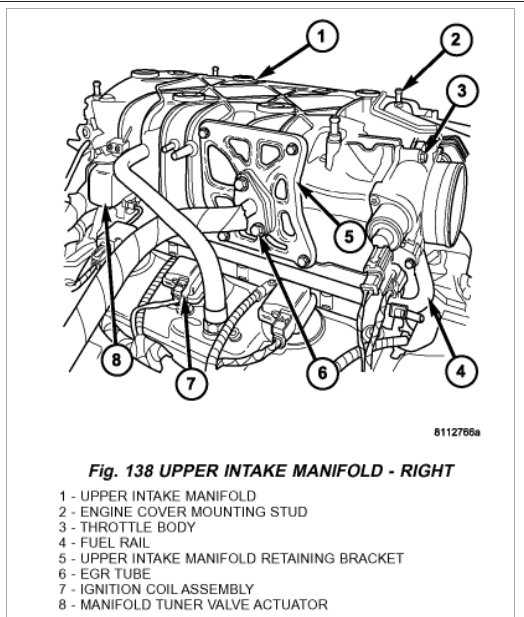 1
2
3
5
8
7
6
4

8112766a

Fig. 138 UPPER INTAKE MANIFOLD - RIGHT

1 - UPPER INTAKE MANIFOLD
2 - ENGINE COVER MOUNTING STUD
3 - THROTTLE BODY
4 - FUEL RAIL
5 - UPPER INTAKE MANIFOLD RETAINING BRACKET
6 - EGR TUBE
7 - IGNITION COIL ASSEMBLY
8 - MANIFOLD TUNER VALVE ACTUATOR