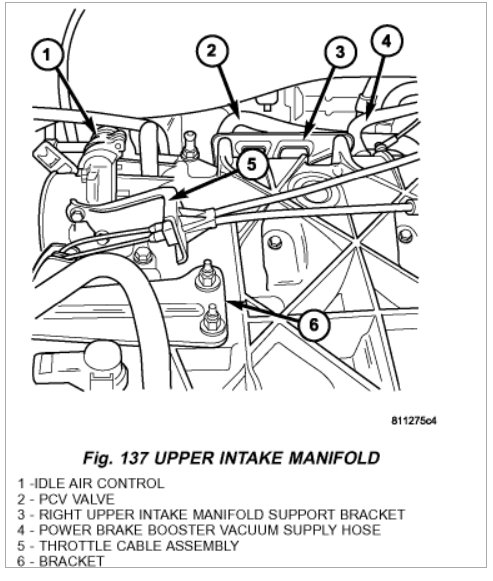 1
2
3
4
5
6

811275c4

Fig. 137 UPPER INTAKE MANIFOLD

1 -IDLE AIR CONTROL
2 - PCV VALVE
3 - RIGHT UPPER INTAKE MANIFOLD SUPPORT BRACKET
4 - POWER BRAKE BOOSTER VACUUM SUPPLY HOSE
5 - THROTTLE CABLE ASSEMBLY
6 - BRACKET