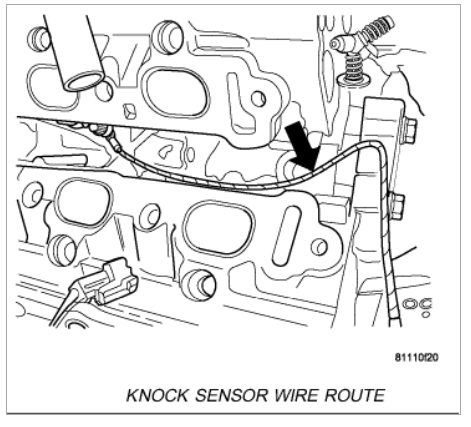 81110f20

KNOCK SENSOR WIRE ROUTE