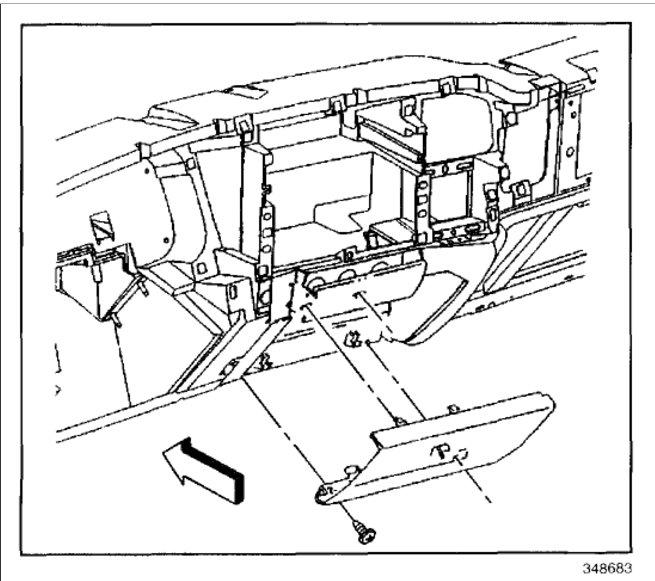 348683