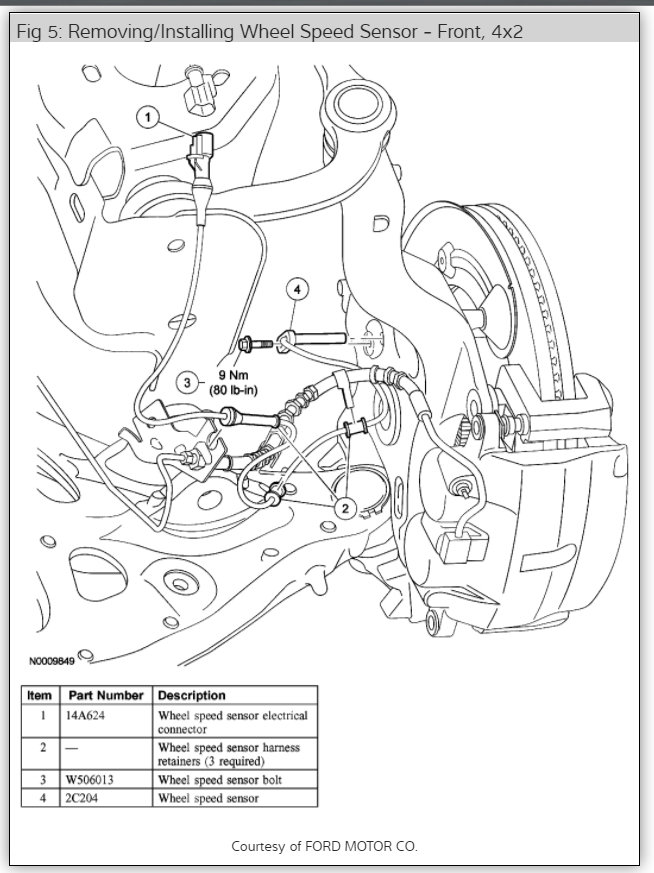 Fig 5: Removing/Installing Wheel Speed Sensor - Front, 4x2

1

4

3

9 Nm
(80 lb-in)

2

N0009849

| Item | Part Number | Description |
|---|---|---|
| 1 | 14A624 | Wheel speed sensor electrical connector |
| 2 | — | Wheel speed sensor harness retainers (3 required) |
| 3 | W506013 | Wheel speed sensor bolt |
| 4 | 2C204 | Wheel speed sensor |

Courtesy of FORD MOTOR CO.