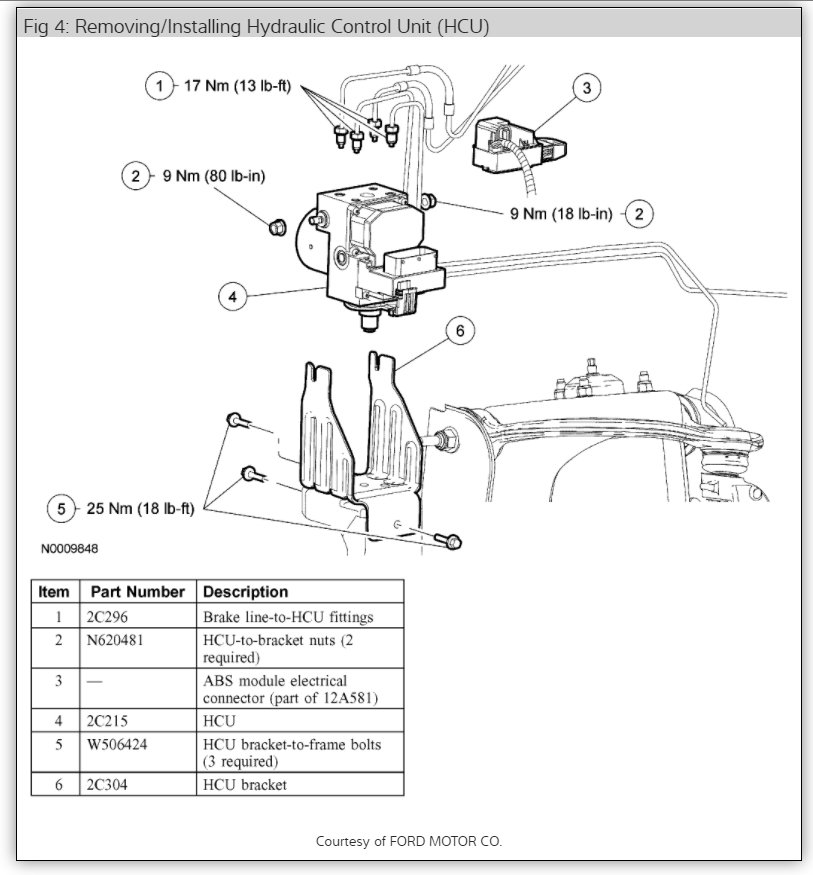 Fig 4: Removing/Installing Hydraulic Control Unit (HCU)

1 17 Nm (13 lb-ft)

3

2 9 Nm (80 lb-in)

9 Nm (18 lb-in) 2

4

6

5 25 Nm (18 lb-ft)

N0009848

| Item | Part Number | Description |
|---|---|---|
| 1 | 2C296 | Brake line-to-HCU fittings |
| 2 | N620481 | HCU-to-bracket nuts (2 required) |
| 3 | — | ABS module electrical connector (part of 12A581) |
| 4 | 2C215 | HCU |
| 5 | W506424 | HCU bracket-to-frame bolts (3 required) |
| 6 | 2C304 | HCU bracket |

Courtesy of FORD MOTOR CO.