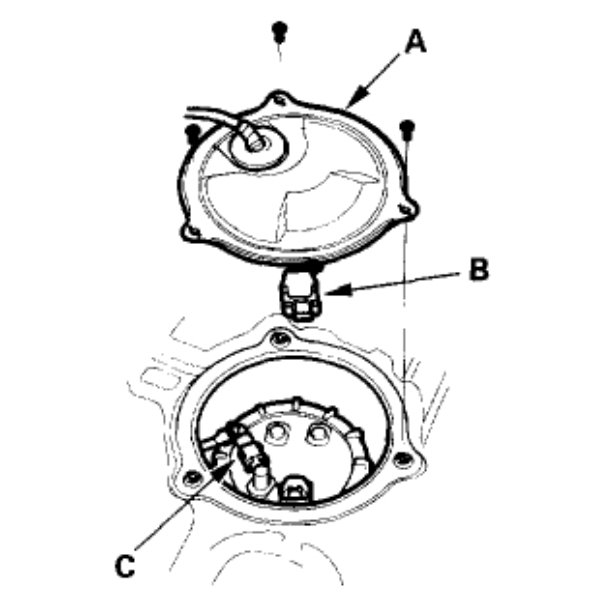 A
B
C