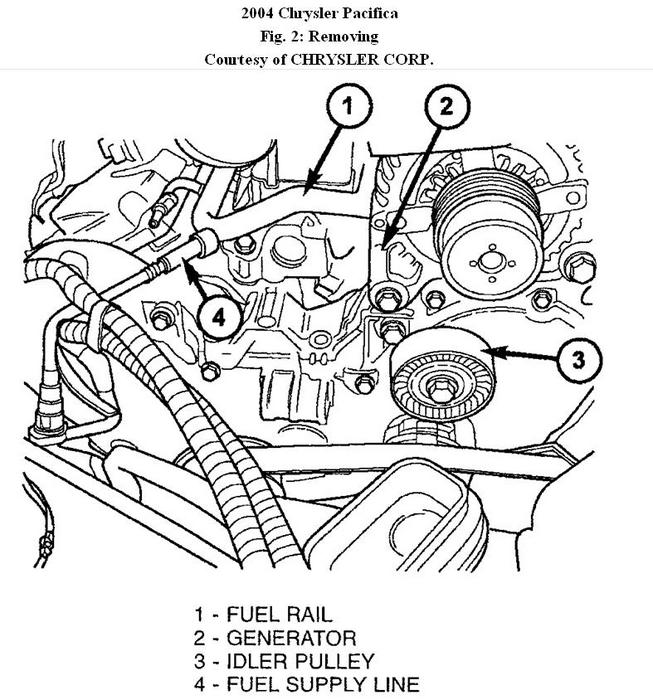 2004 Chrysler Pacifica
Fig. 2: Removing
Courtesy of CHRYSLER CORP.

1
2
4
3

1 - FUEL RAIL
2 - GENERATOR
3 - IDLER PULLEY
4 - FUEL SUPPLY LINE