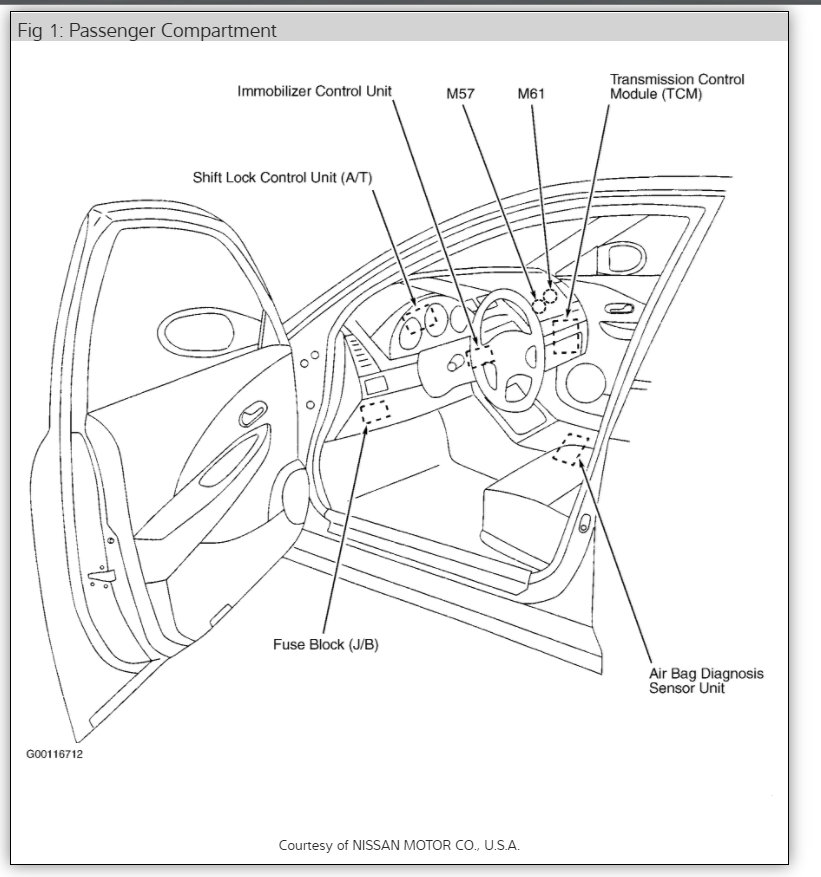 Fig 1: Passenger Compartment

Immobilizer Control Unit

M57

M61

Transmission Control Module (TCM)

Shift Lock Control Unit (A/T)

Fuse Block (J/B)

Air Bag Diagnosis Sensor Unit

G00116712

Courtesy of NISSAN MOTOR CO., U.S.A.