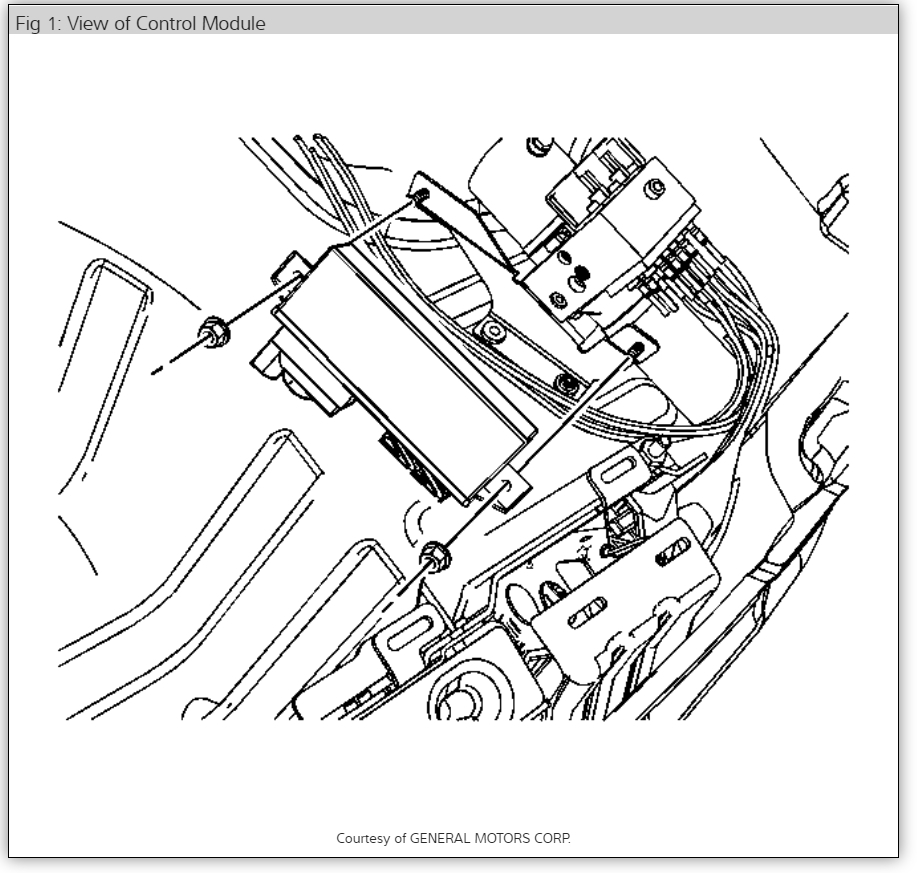 Fig 1: View of Control Module

Courtesy of GENERAL MOTORS CORP.