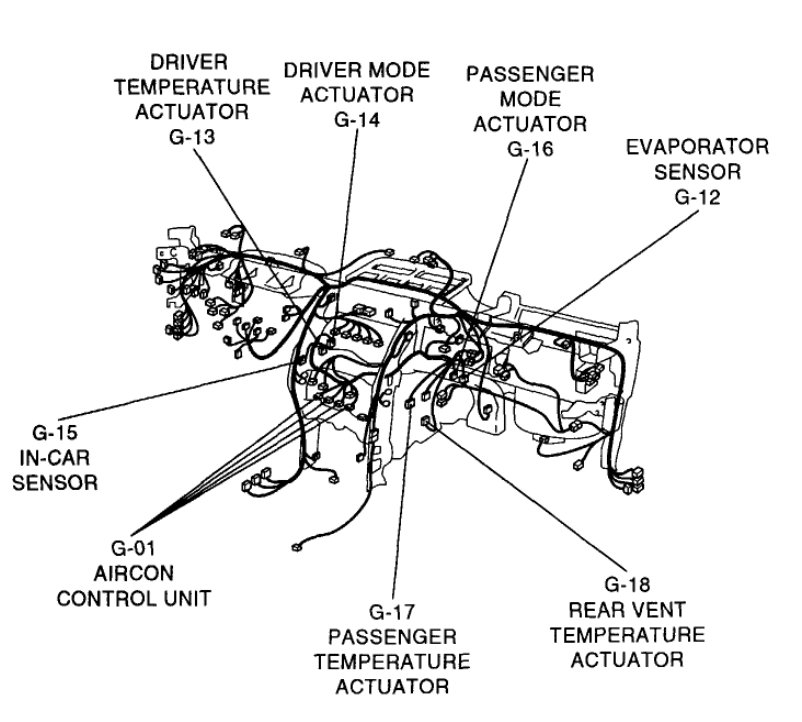 DRIVER TEMPERATURE ACTUATOR G-13

DRIVER MODE ACTUATOR G-14

PASSENGER MODE ACTUATOR G-16

EVAPORATOR SENSOR G-12

G-15 IN-CAR SENSOR

G-01 AIRCON CONTROL UNIT

G-17 PASSENGER TEMPERATURE ACTUATOR

G-18 REAR VENT TEMPERATURE ACTUATOR