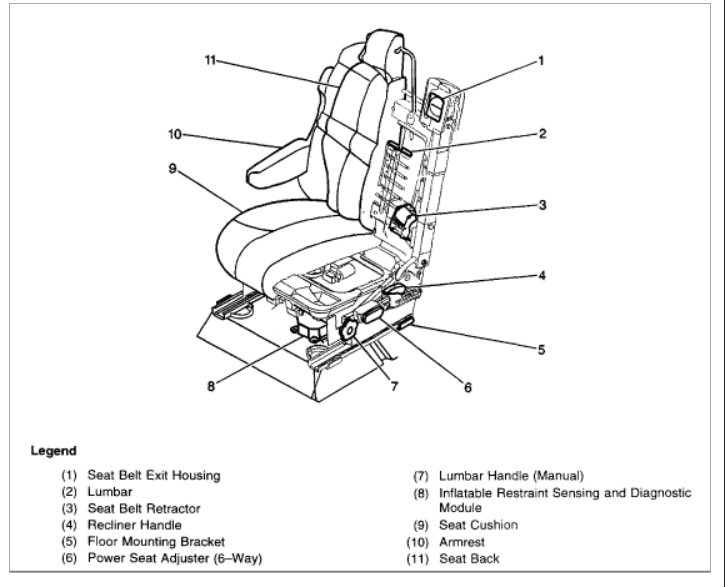 11
1
10
2
9
3
4
5
8
7
6

Legend

(1) Seat Belt Exit Housing
(2) Lumbar
(3) Seat Belt Retractor
(4) Recliner Handle
(5) Floor Mounting Bracket
(6) Power Seat Adjuster (6–Way)

(7) Lumbar Handle (Manual)
(8) Inflatable Restraint Sensing and Diagnostic Module
(9) Seat Cushion
(10) Armrest
(11) Seat Back