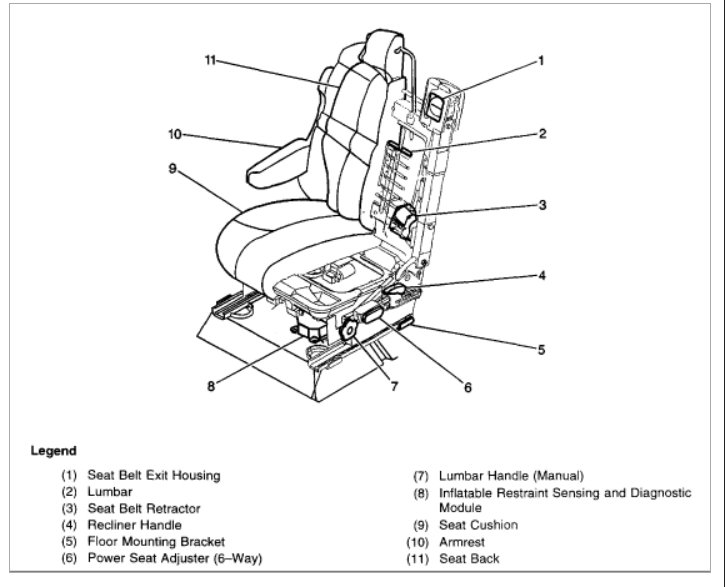 11
1
10
2
9
3
4
5
8
7
6

Legend

(1) Seat Belt Exit Housing
(2) Lumbar
(3) Seat Belt Retractor
(4) Recliner Handle
(5) Floor Mounting Bracket
(6) Power Seat Adjuster (6–Way)

(7) Lumbar Handle (Manual)
(8) Inflatable Restraint Sensing and Diagnostic Module
(9) Seat Cushion
(10) Armrest
(11) Seat Back