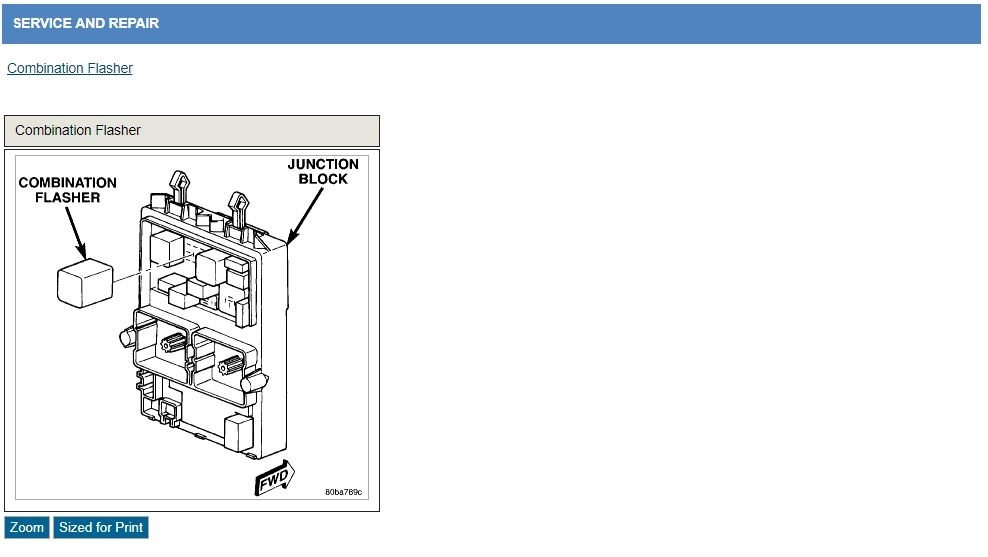 SERVICE AND REPAIR

Combination Flasher

Combination Flasher

COMBINATION FLASHER

JUNCTION BLOCK

FWD

80ba789c

Zoom

Sized for Print