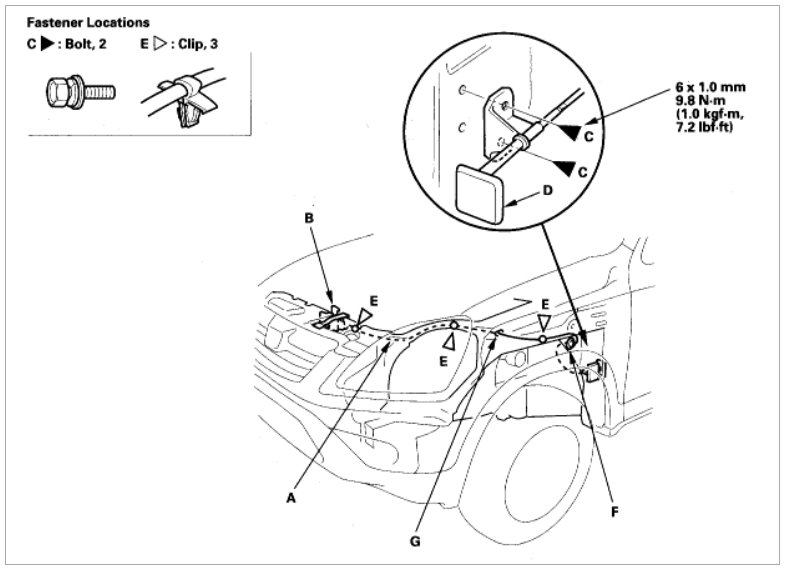 Fastener Locations
C ▶ : Bolt, 2
E ▷ : Clip, 3

6 x 1.0 mm
9.8 N·m
(1.0 kgf·m,
7.2 lbf·ft)

C
C
D
B
E
E
E
A
G
F