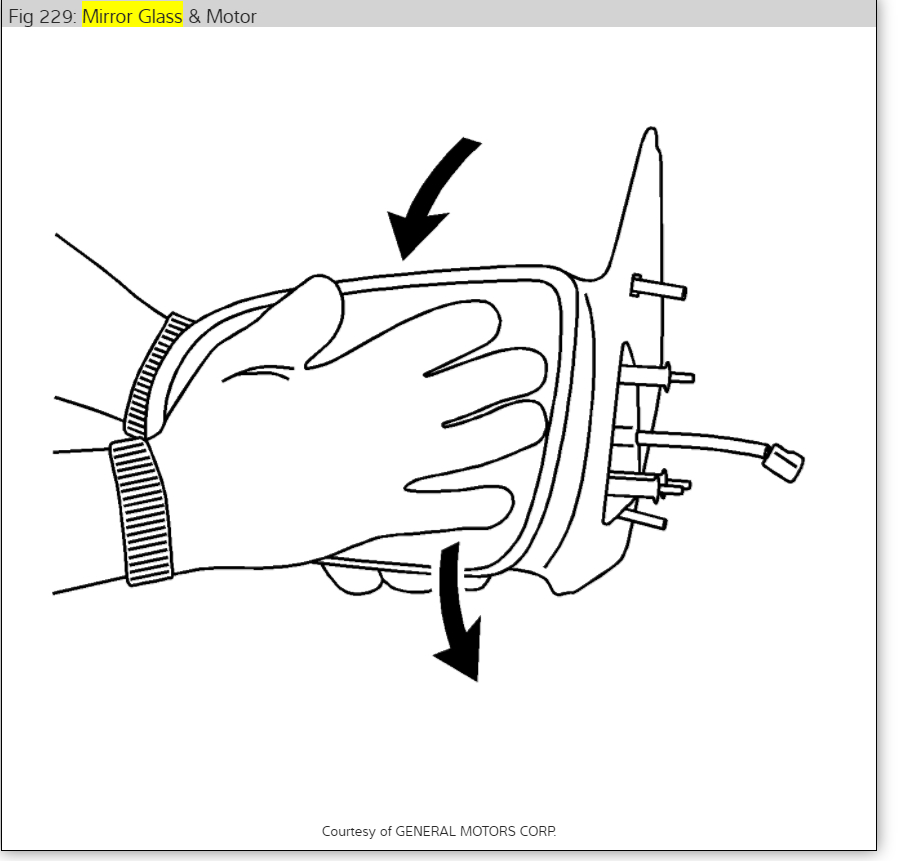 Fig 229: Mirror Glass & Motor

Courtesy of GENERAL MOTORS CORP.