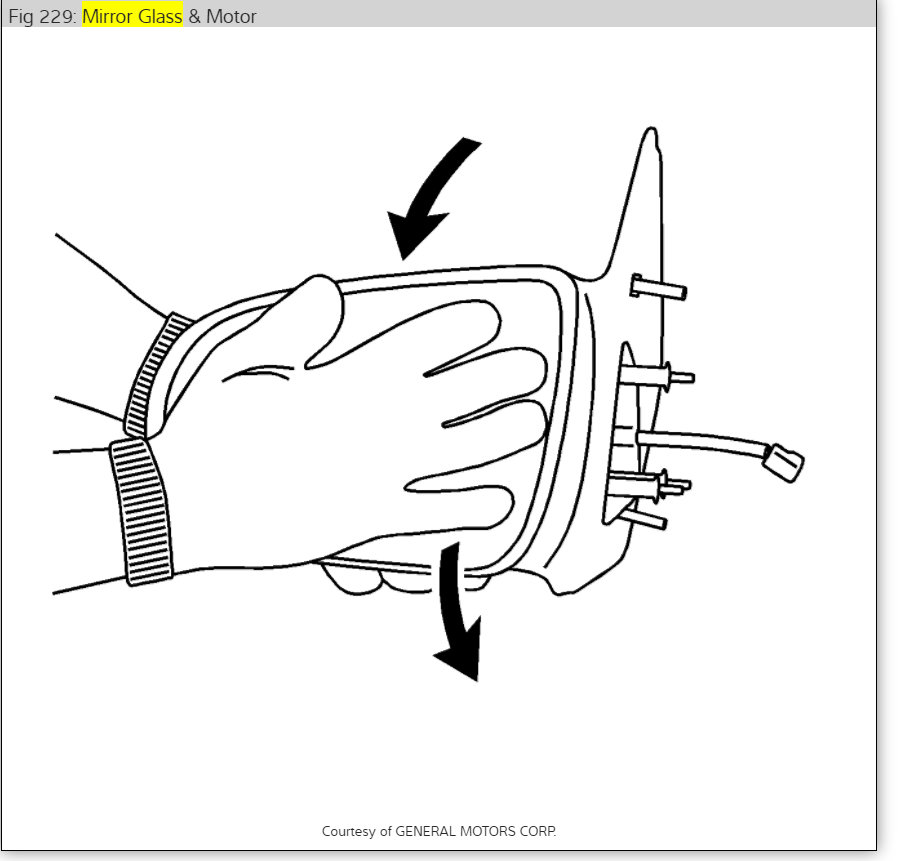 Fig 229: Mirror Glass & Motor

Courtesy of GENERAL MOTORS CORP.