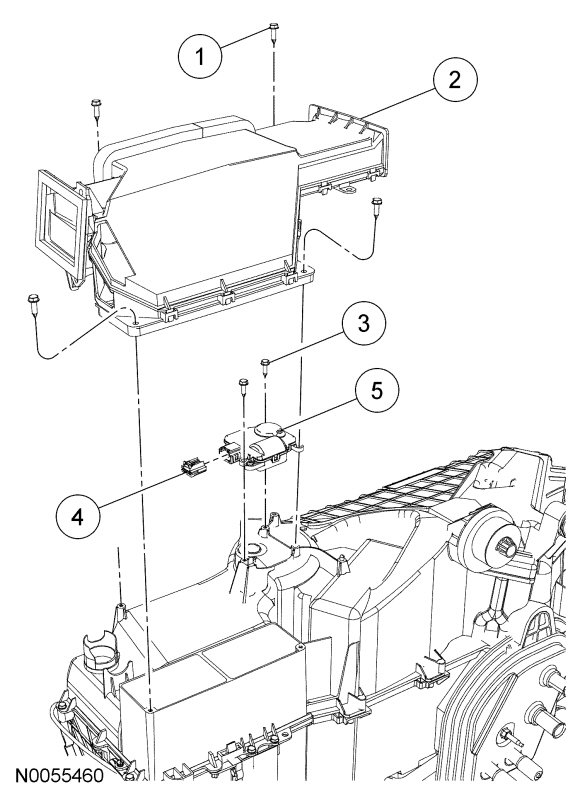 1
2
3
5
4
N0055460