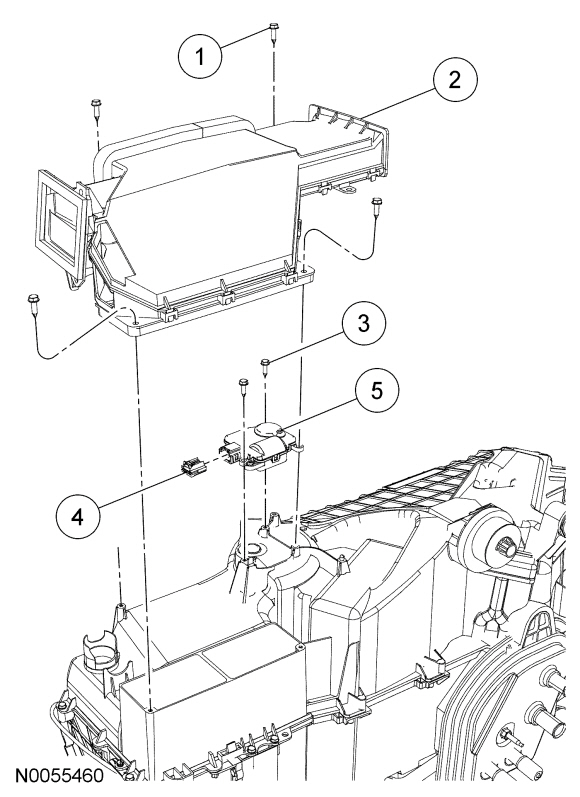 1
2
3
5
4
N0055460