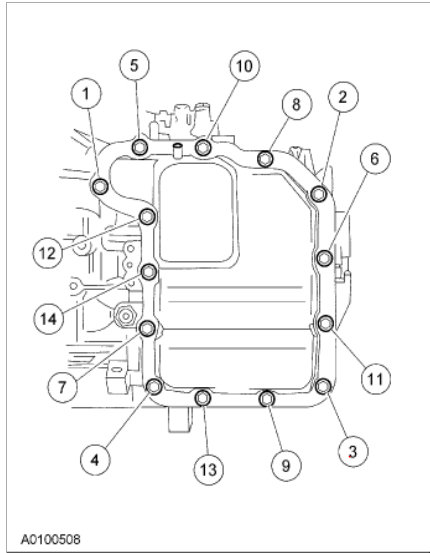 5
10
1
8
2
6
12
14
7
11
4
13
9
3
A0100508