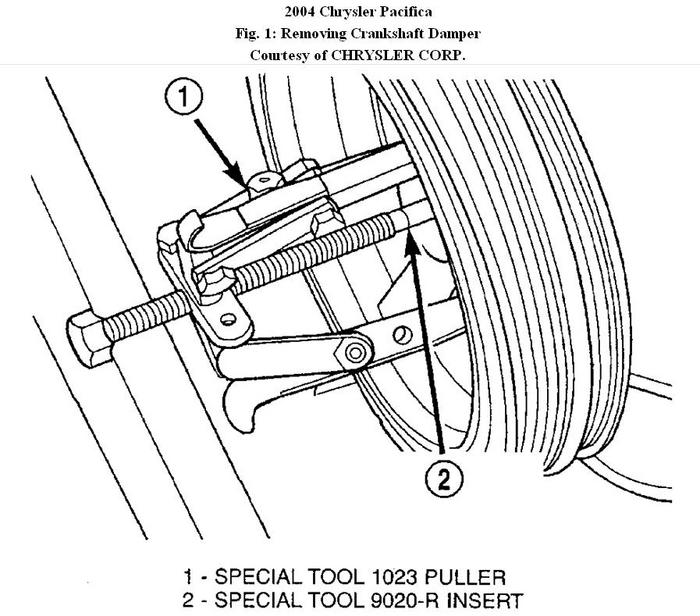 2004 Chrysler Pacifica
Fig. 1: Removing Crankshaft Damper
Courtesy of CHRYSLER CORP.

1

2

1 - SPECIAL TOOL 1023 PULLER
2 - SPECIAL TOOL 9020-R INSERT