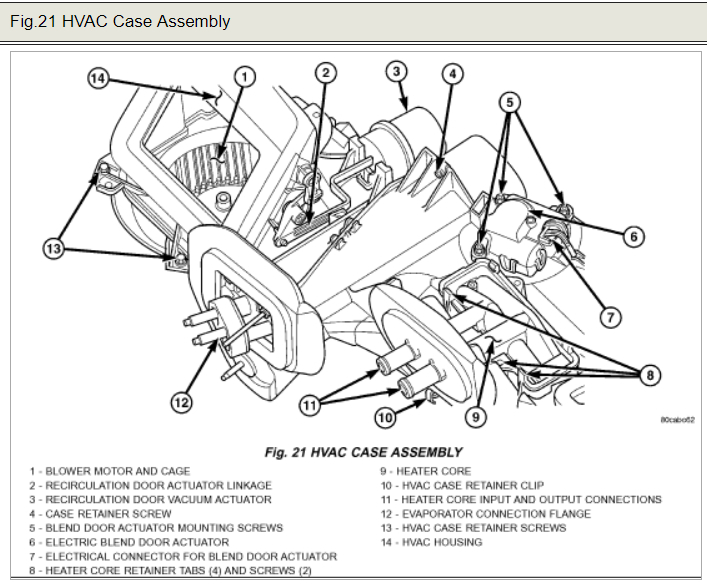 Fig.21 HVAC Case Assembly

14
1
2
3
4
5
6
7
8
9
10
11
12
13

80cabo52

Fig. 21 HVAC CASE ASSEMBLY

1 - BLOWER MOTOR AND CAGE
2 - RECIRCULATION DOOR ACTUATOR LINKAGE
3 - RECIRCULATION DOOR VACUUM ACTUATOR
4 - CASE RETAINER SCREW
5 - BLEND DOOR ACTUATOR MOUNTING SCREWS
6 - ELECTRIC BLEND DOOR ACTUATOR
7 - ELECTRICAL CONNECTOR FOR BLEND DOOR ACTUATOR
8 - HEATER CORE RETAINER TABS (4) AND SCREWS (2)

9 - HEATER CORE
10 - HVAC CASE RETAINER CLIP
11 - HEATER CORE INPUT AND OUTPUT CONNECTIONS
12 - EVAPORATOR CONNECTION FLANGE
13 - HVAC CASE RETAINER SCREWS
14 - HVAC HOUSING