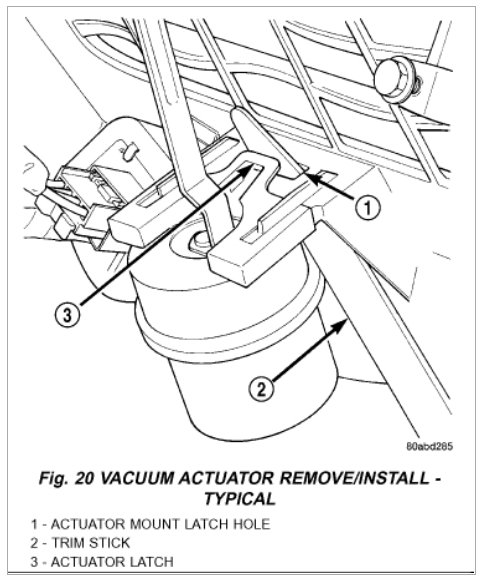 1

3

2

80abd285

Fig. 20 VACUUM ACTUATOR REMOVE/INSTALL - TYPICAL

1 - ACTUATOR MOUNT LATCH HOLE
2 - TRIM STICK
3 - ACTUATOR LATCH