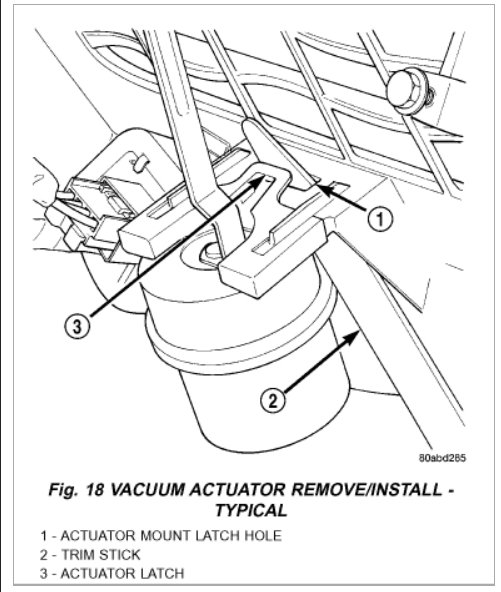 1

3

2

80abd285

Fig. 18 VACUUM ACTUATOR REMOVE/INSTALL - TYPICAL

1 - ACTUATOR MOUNT LATCH HOLE
2 - TRIM STICK
3 - ACTUATOR LATCH