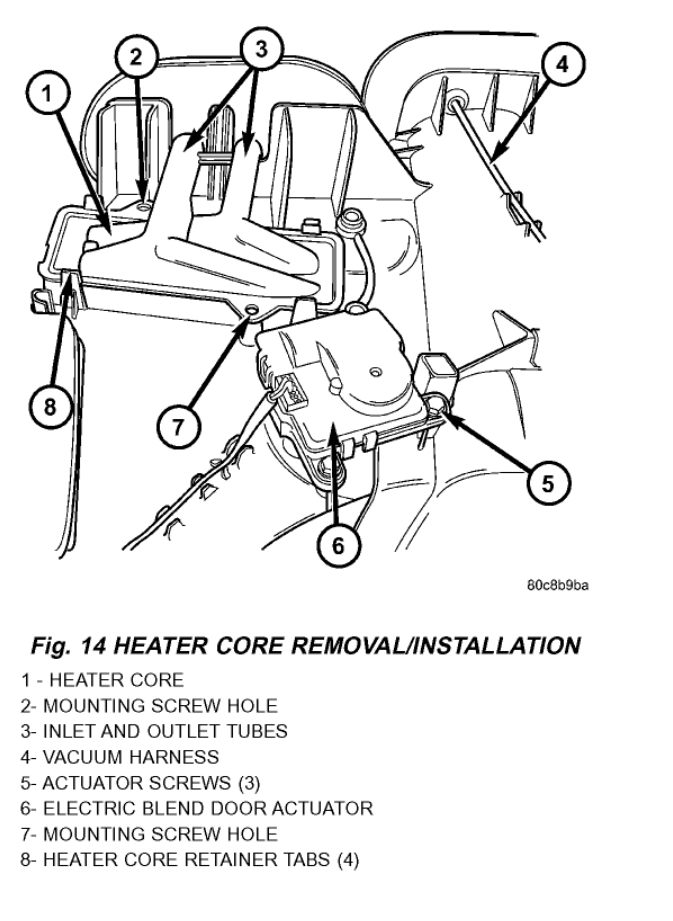 1
2
3
4
8
7
5
6

80c8b9ba

Fig. 14 HEATER CORE REMOVAL/INSTALLATION

1 - HEATER CORE
2- MOUNTING SCREW HOLE
3- INLET AND OUTLET TUBES
4- VACUUM HARNESS
5- ACTUATOR SCREWS (3)
6- ELECTRIC BLEND DOOR ACTUATOR
7- MOUNTING SCREW HOLE
8- HEATER CORE RETAINER TABS (4)