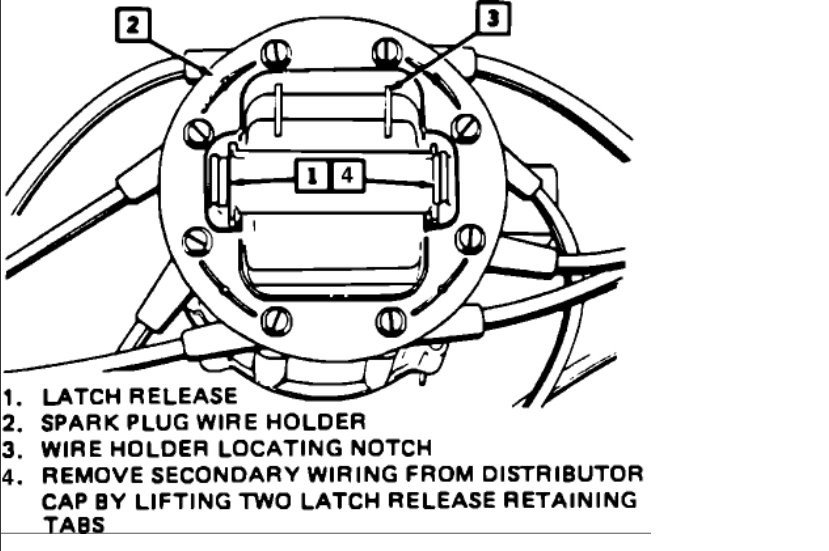 2

3

1 4

1. LATCH RELEASE
2. SPARK PLUG WIRE HOLDER
3. WIRE HOLDER LOCATING NOTCH
4. REMOVE SECONDARY WIRING FROM DISTRIBUTOR CAP BY LIFTING TWO LATCH RELEASE RETAINING TABS