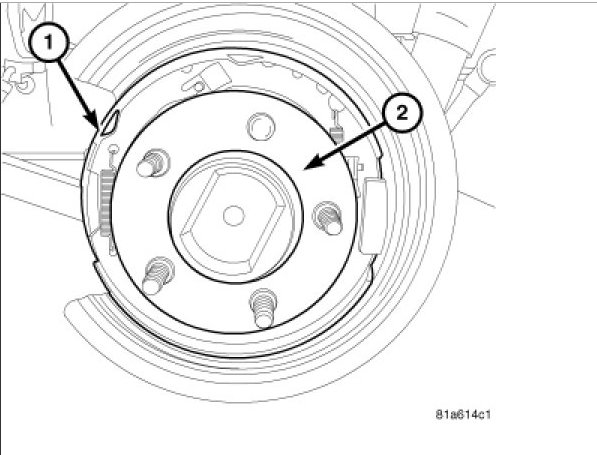 1
2
81a614c1